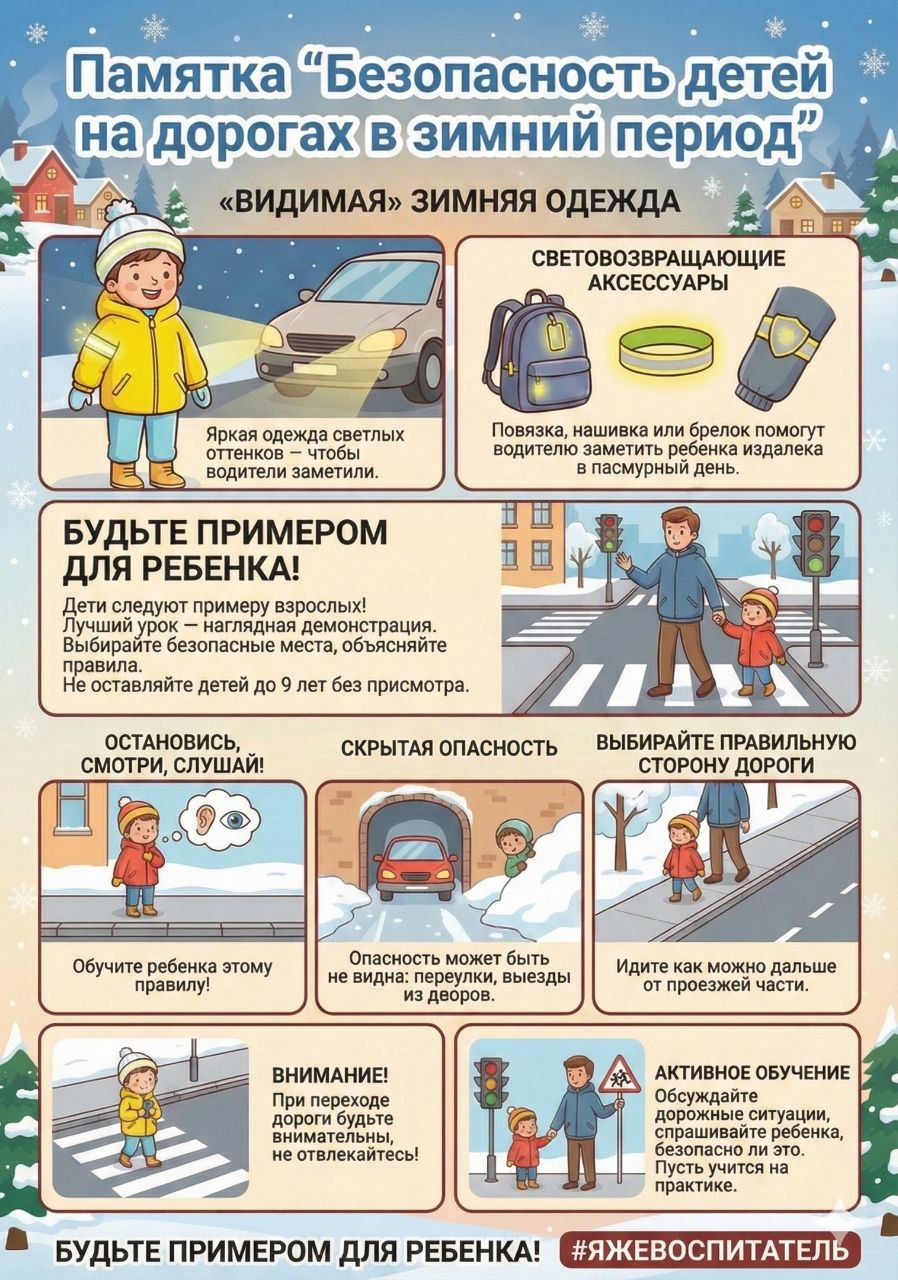 Памятка "Безопасность детей на дорогах в зимний период"

«ВИДИМАЯ» ЗИМНЯЯ ОДЕЖДА

Яркая одежда светлых оттенков — чтобы водители заметили.

СВЕТОВОЗВРАЩАЮЩИЕ АКСЕССУАРЫ

Повязка, нашивка или брелок помогут водителю заметить ребенка издалека в пасмурный день.

БУДЬТЕ ПРИМЕРОМ ДЛЯ РЕБЕНКА!

Дети следуют примеру взрослых! Лучший урок — наглядная демонстрация. Выбирайте безопасные места, объясняйте правила. Не оставляйте детей до 9 лет без присмотра.

ОСТАНОВИСЬ, СМОТРИ, СЛУШАЙ!

Обучите ребенка этому правилу!

СКРЫТАЯ ОПАСНОСТЬ

Опасность может быть не видна: переулки, выезды из дворов.

ВЫБИРАЙТЕ ПРАВИЛЬНУЮ СТОРОНУ ДОРОГИ

Идите как можно дальше от проезжей части.

ВНИМАНИЕ!
При переходе дороги будьте внимательны, не отвлекайтесь!

АКТИВНОЕ ОБУЧЕНИЕ
Обсуждайте дорожные ситуации, спрашивайте ребенка, безопасно ли это. Пусть учится на практике.

БУДЬТЕ ПРИМЕРОМ ДЛЯ РЕБЕНКА! #ЯЖЕВОСПИТАТЕЛЬ